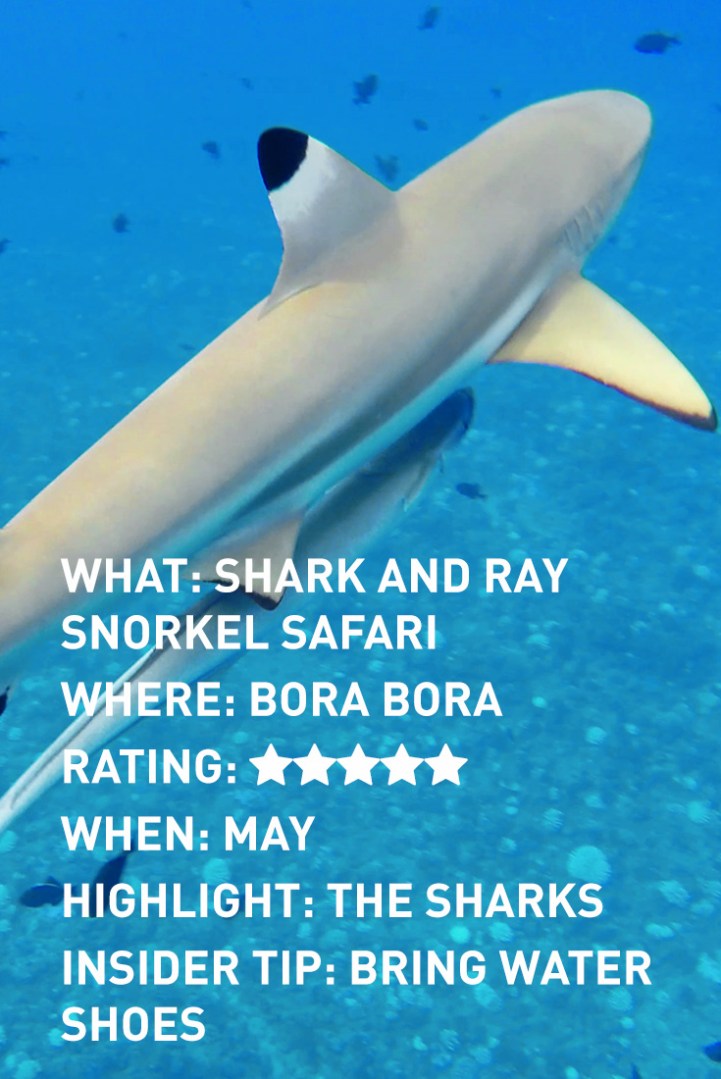 WHAT: SHARK AND RAY SNORKEL SAFARI

WHERE: BORA BORA

RATING: ★★★★★

WHEN: MAY

HIGHLIGHT: THE SHARKS

INSIDER TIP: BRING WATER SHOES