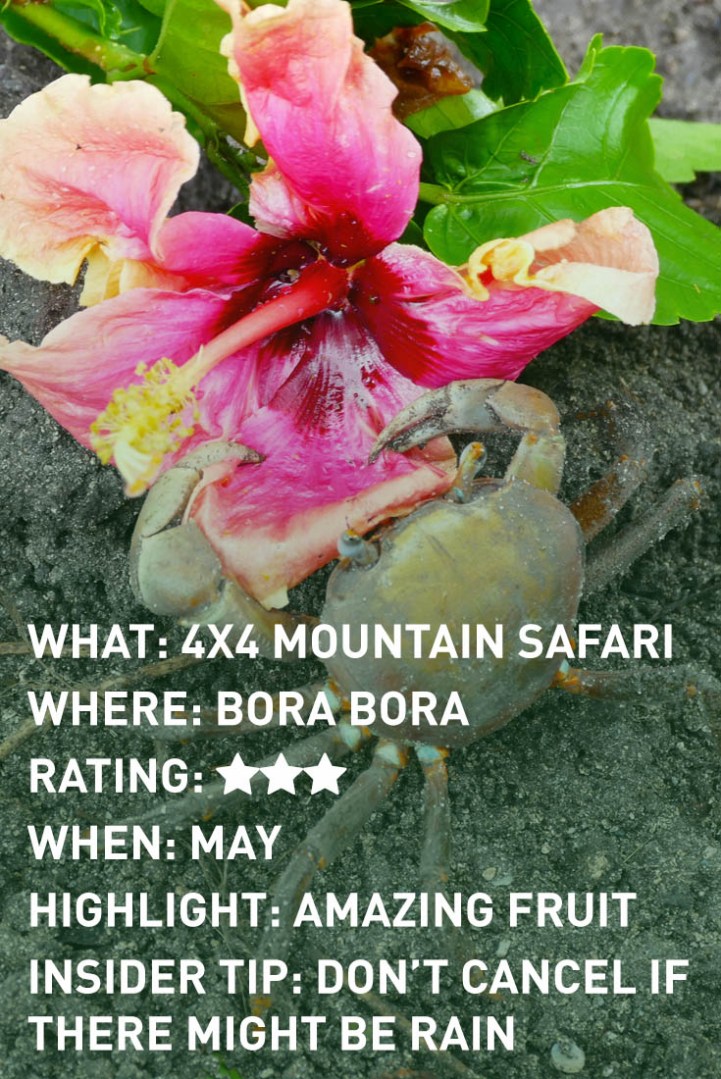 WHAT: 4X4 MOUNTAIN SAFARI
WHERE: BORA BORA
RATING: ★★★
WHEN: MAY
HIGHLIGHT: AMAZING FRUIT
INSIDER TIP: DON'T CANCEL IF THERE MIGHT BE RAIN