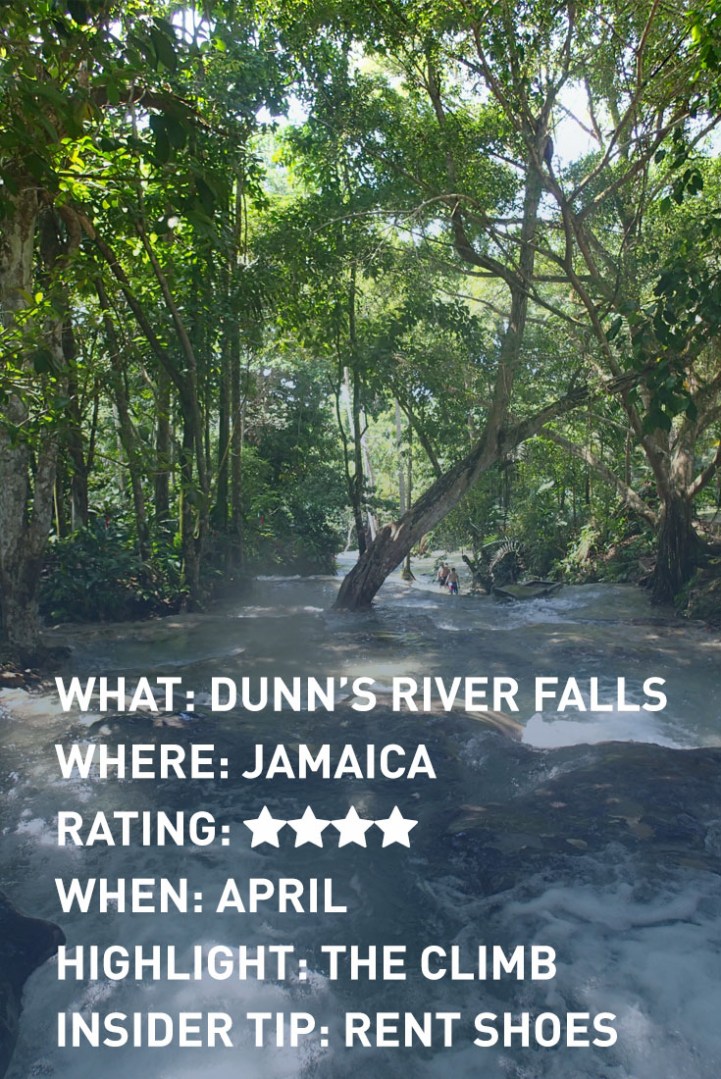 WHAT: DUNN'S RIVER FALLS
WHERE: JAMAICA
RATING: ★★★★
WHEN: APRIL
HIGHLIGHT: THE CLIMB
INSIDER TIP: RENT SHOES