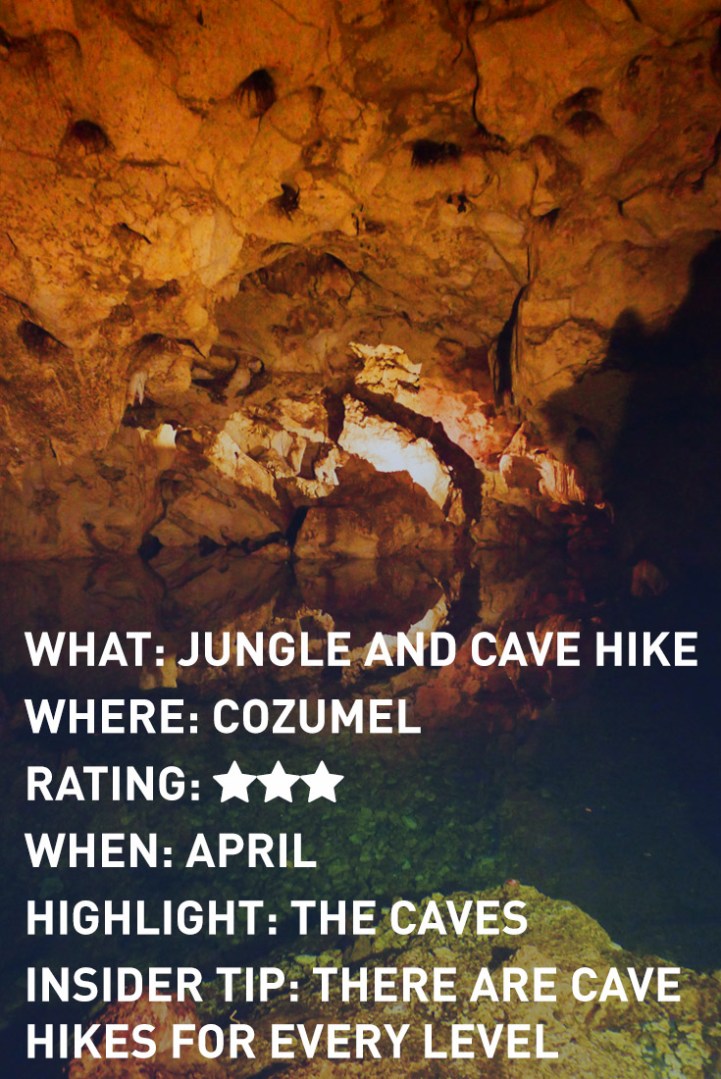 WHAT: JUNGLE AND CAVE HIKE
WHERE: COZUMEL
RATING: ★★★
WHEN: APRIL
HIGHLIGHT: THE CAVES
INSIDER TIP: THERE ARE CAVE HIKES FOR EVERY LEVEL