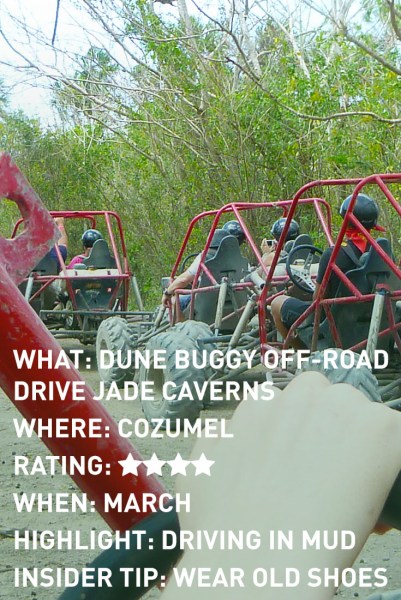 WHAT: DUNE BUGGY OFF-ROAD DRIVE JADE CAVERNS
WHERE: COZUMEL
RATING: ★★★★
WHEN: MARCH
HIGHLIGHT: DRIVING IN MUD
INSIDER TIP: WEAR OLD SHOES