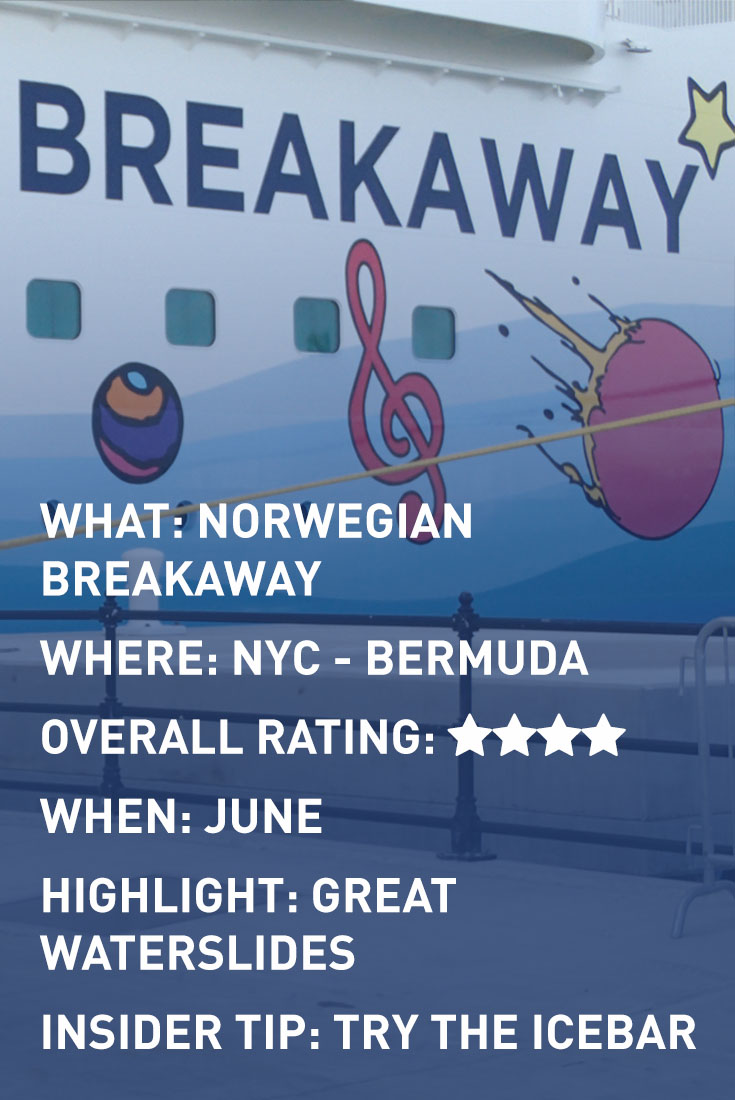 BREAKAWAY

WHAT: NORWEGIAN BREAKAWAY

WHERE: NYC - BERMUDA

OVERALL RATING: ★★★★

WHEN: JUNE

HIGHLIGHT: GREAT WATERSLIDES

INSIDER TIP: TRY THE ICEBAR