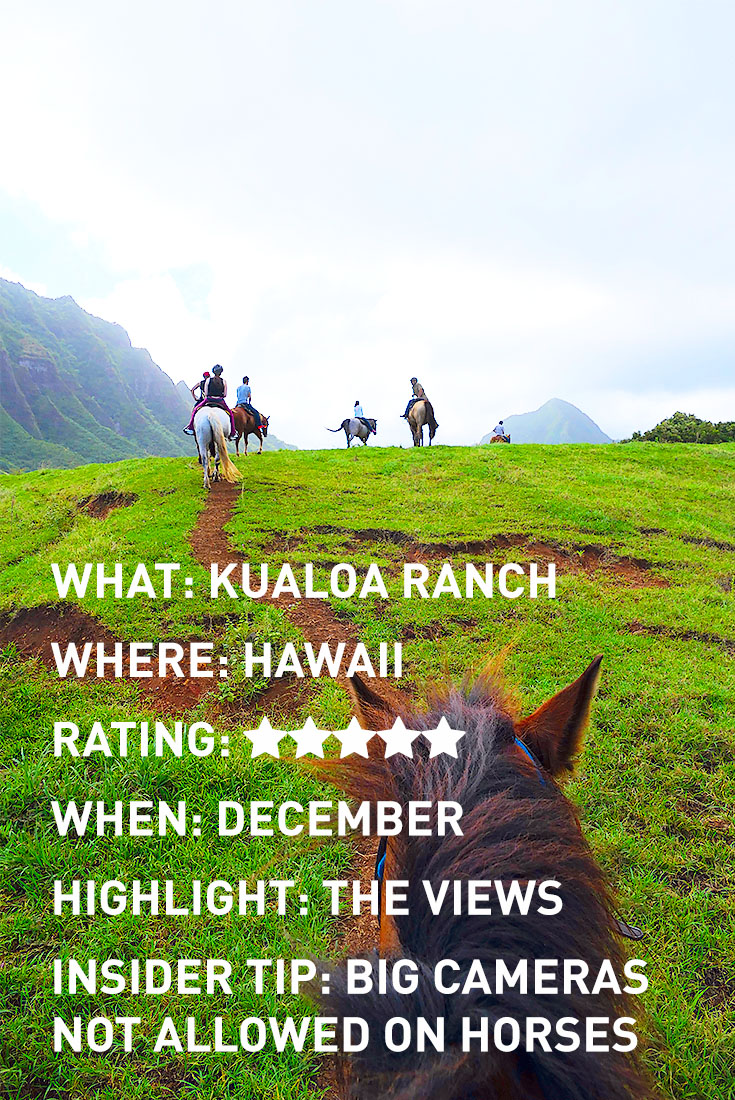 WHAT: KUALOA RANCH

WHERE: HAWAII

RATING: ★★★★★

WHEN: DECEMBER

HIGHLIGHT: THE VIEWS

INSIDER TIP: BIG CAMERAS NOT ALLOWED ON HORSES